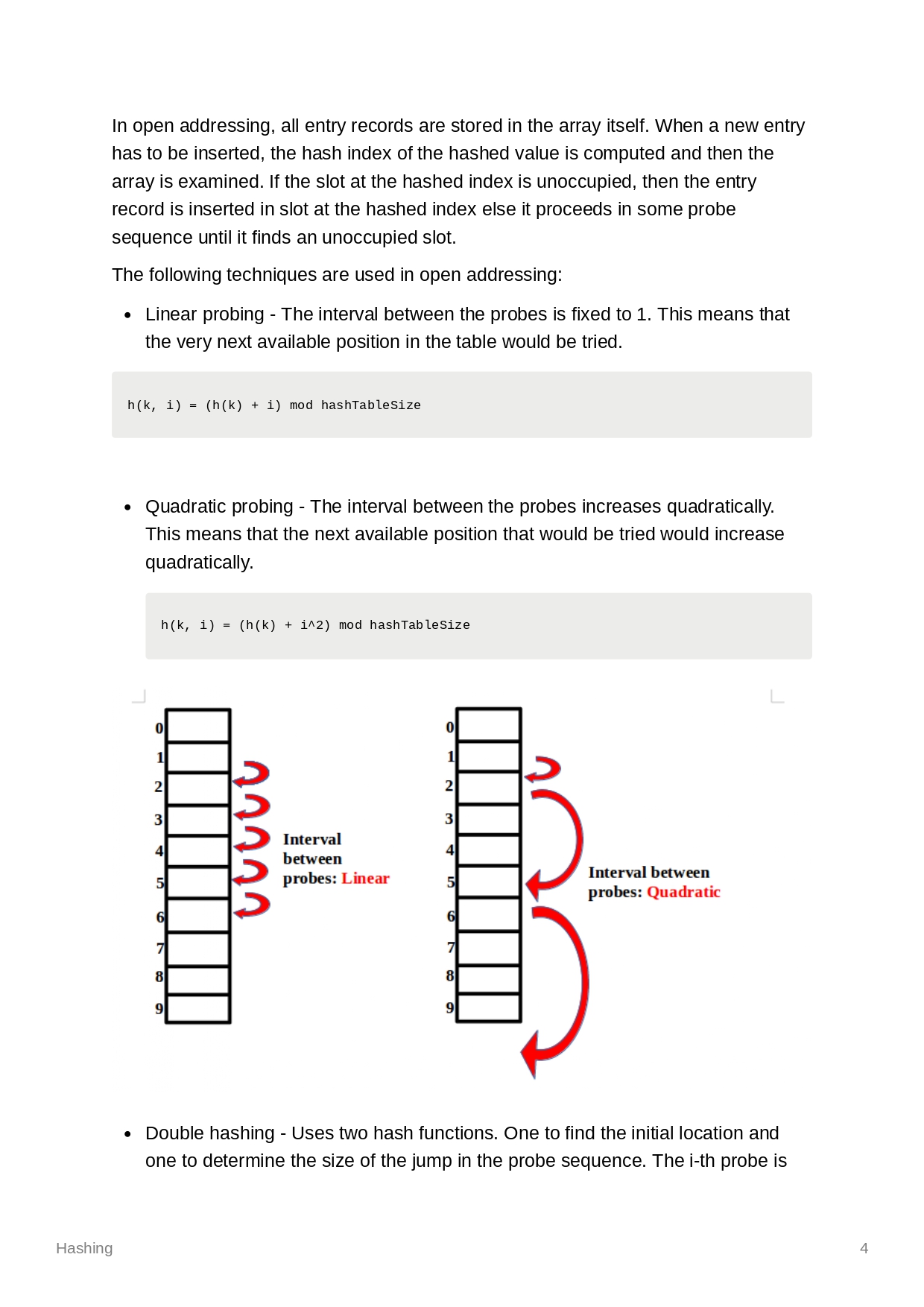 In open addressing, all entry records are stored in the array itself. When a new entry has to be inserted, the hash index of the hashed value is computed and then the array is examined. If the slot at the hashed index is unoccupied, then the entry record is inserted in slot at the hashed index else it proceeds in some probe sequence until it finds an unoccupied slot.

The following techniques are used in open addressing:

• Linear probing - The interval between the probes is fixed to 1. This means that the very next available position in the table would be tried.

h(k, i) = (h(k) + i) mod hashTableSize

• Quadratic probing - The interval between the probes increases quadratically. This means that the next available position that would be tried would increase quadratically.

h(k, i) = (h(k) + i^2) mod hashTableSize

0
1
2
3
4
5
6
7
8
9
Interval between probes: Linear

0
1
2
3
4
5
6
7
8
9
Interval between probes: Quadratic

• Double hashing - Uses two hash functions. One to find the initial location and one to determine the size of the jump in the probe sequence. The i-th probe is

Hashing
4